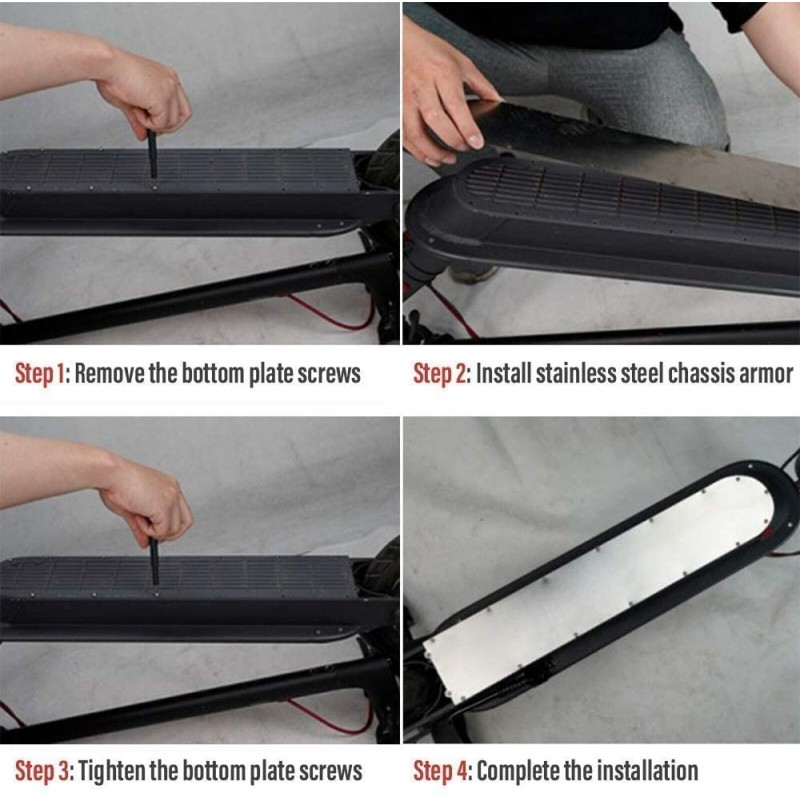 Step 1: Remove the bottom plate screws

Step 2: Install stainless steel chassis armor

Step 3: Tighten the bottom plate screws

Step 4: Complete the installation